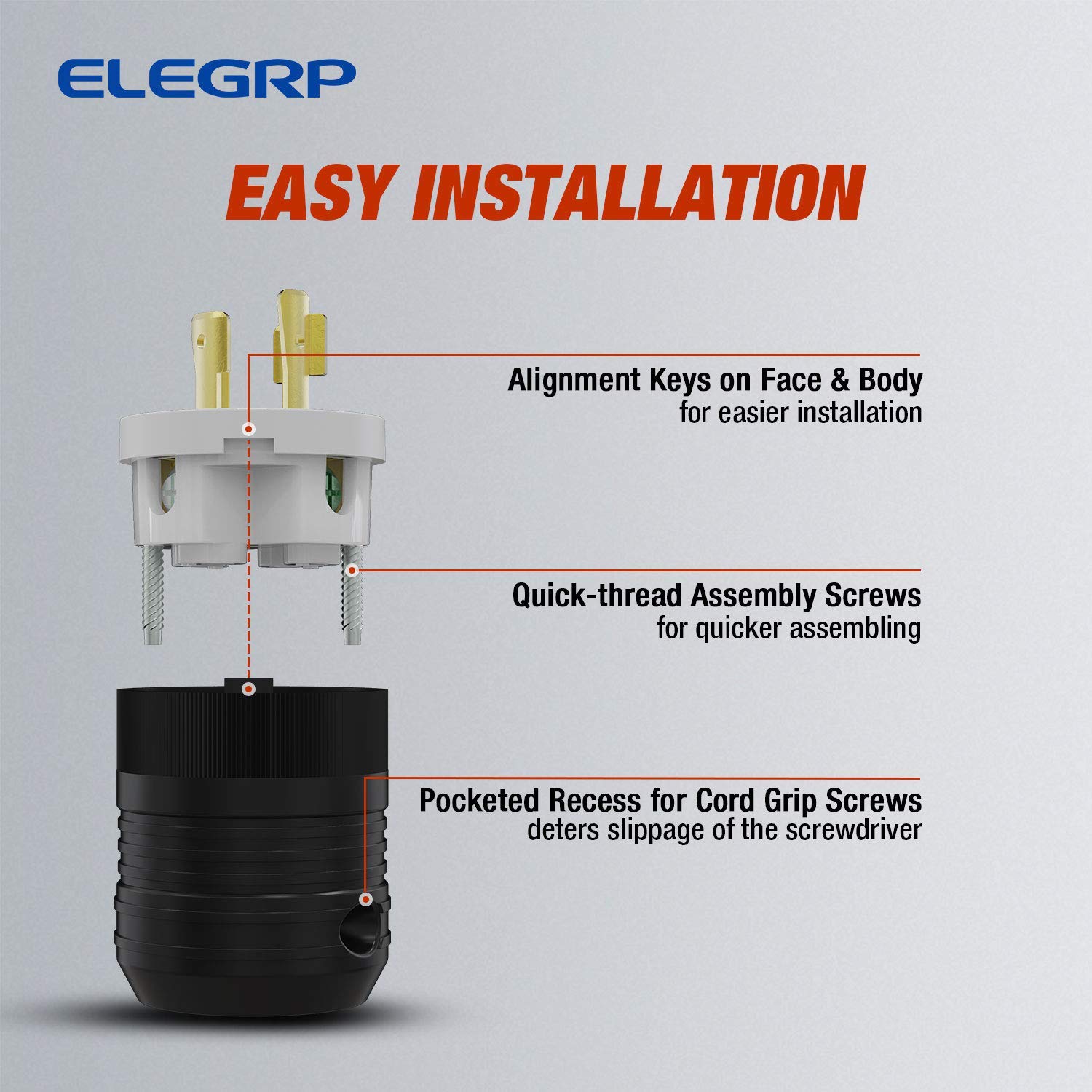 ELEGRP

EASY INSTALLATION

Alignment Keys on Face & Body
for easier installation

Quick-thread Assembly Screws
for quicker assembling

Pocketed Recess for Cord Grip Screws
deters slippage of the screwdriver