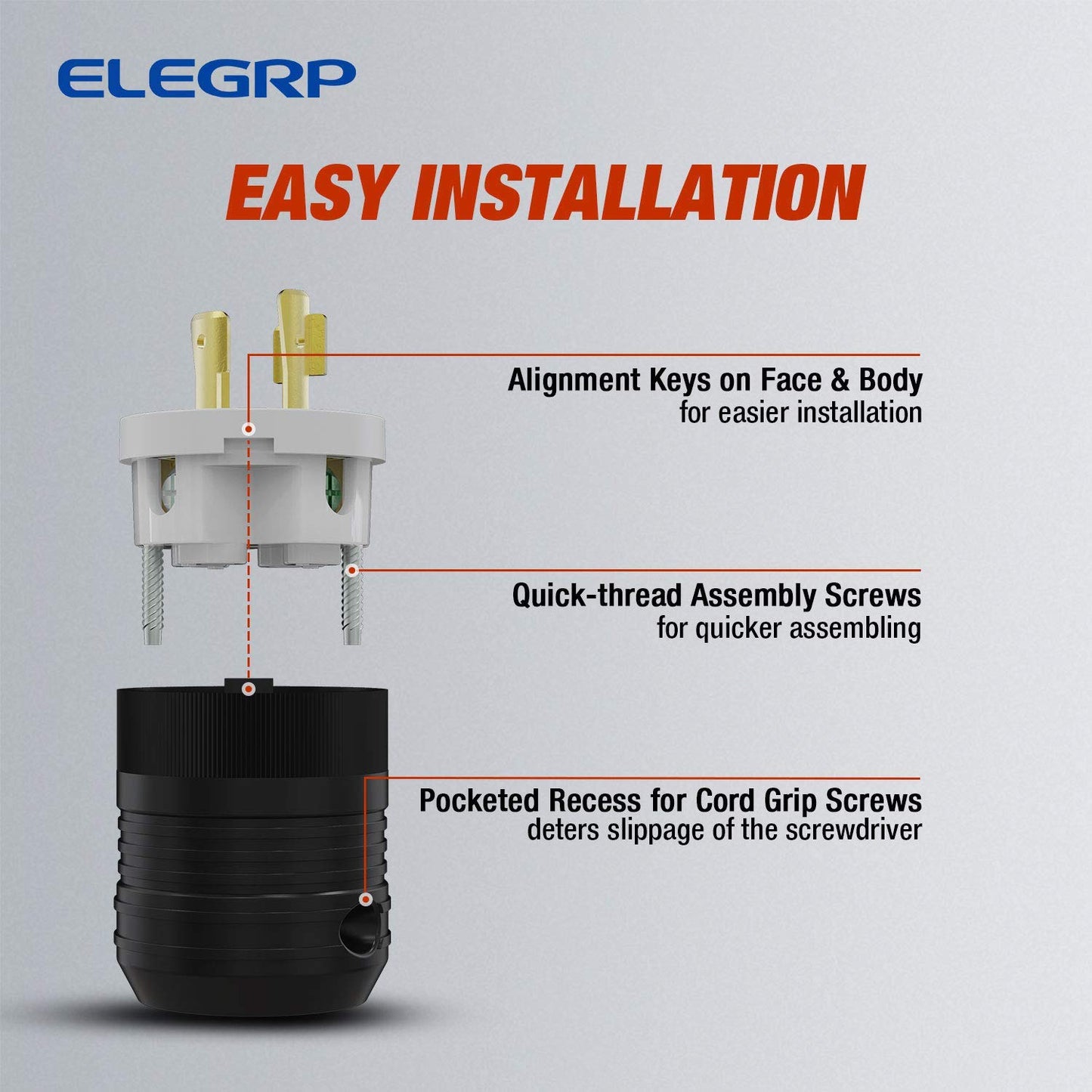 ELEGRP

EASY INSTALLATION

Alignment Keys on Face & Body
for easier installation

Quick-thread Assembly Screws
for quicker assembling

Pocketed Recess for Cord Grip Screws
deters slippage of the screwdriver